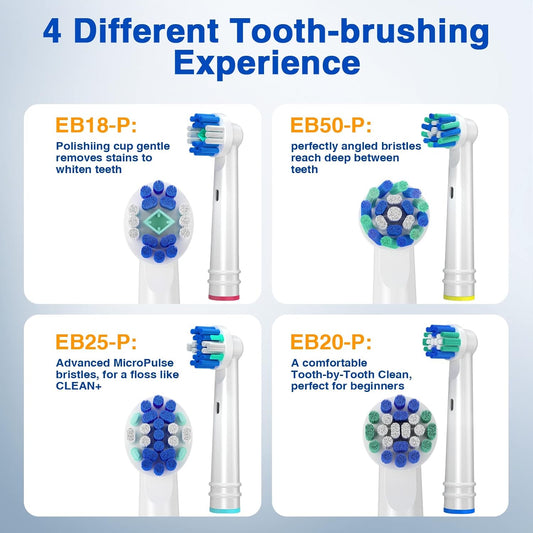 4 Different Tooth-brushing Experience

EB18-P:

Polishiing cup gentle removes stains to whiten teeth

EB50-P:

perfectly angled bristles reach deep between teeth

EB25-P:

Advanced MicroPulse bristles, for a floss like CLEAN+

EB20-P:

A comfortable Tooth-by-Tooth Clean, perfect for beginners