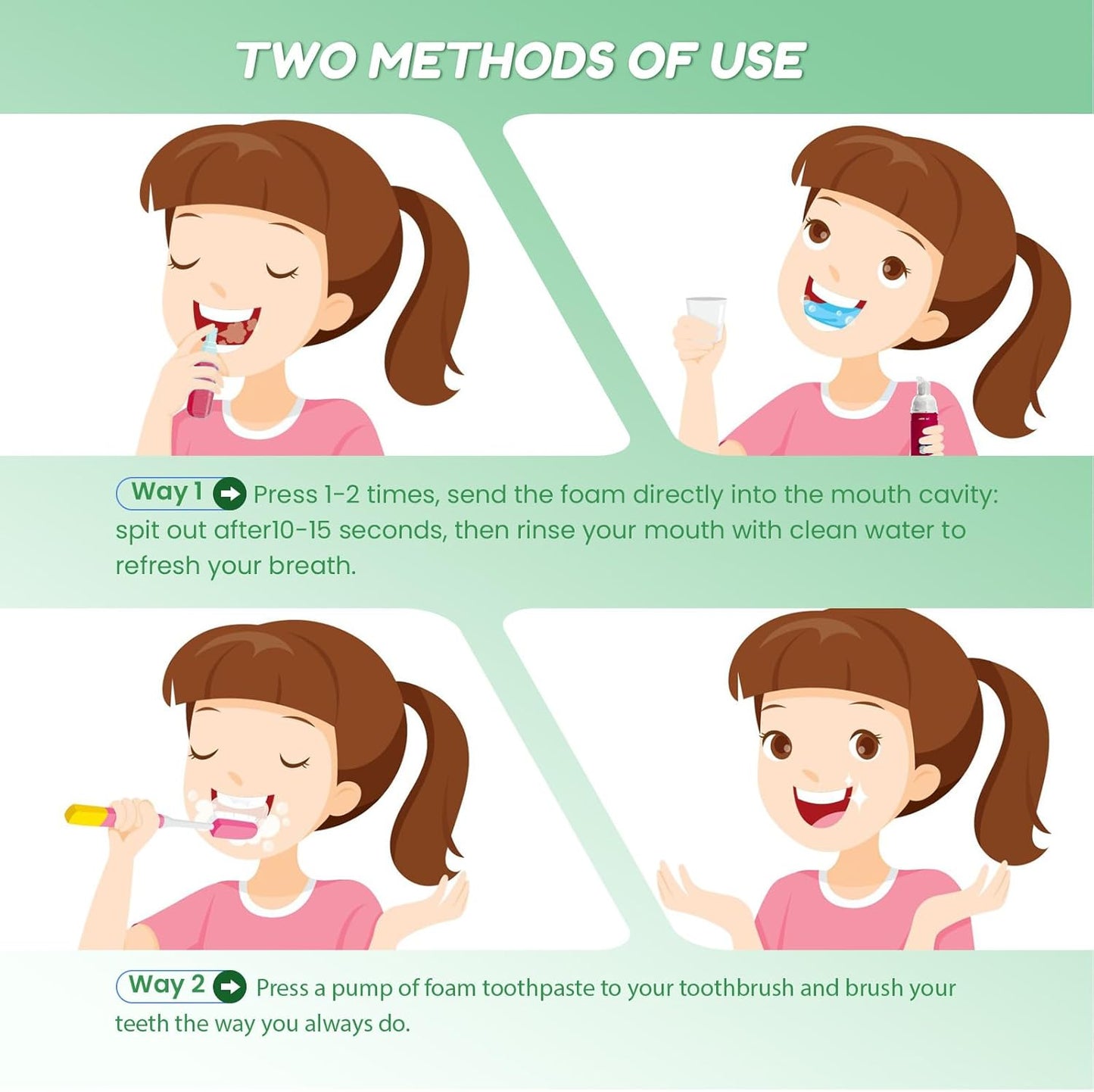 TWO METHODS OF USE

Way 1 Press 1-2 times, send the foam directly into the mouth cavity: spit out after10-15 seconds, then rinse your mouth with clean water to refresh your breath.

Way 2 Press a pump of foam toothpaste to your toothbrush and brush your teeth the way you always do.