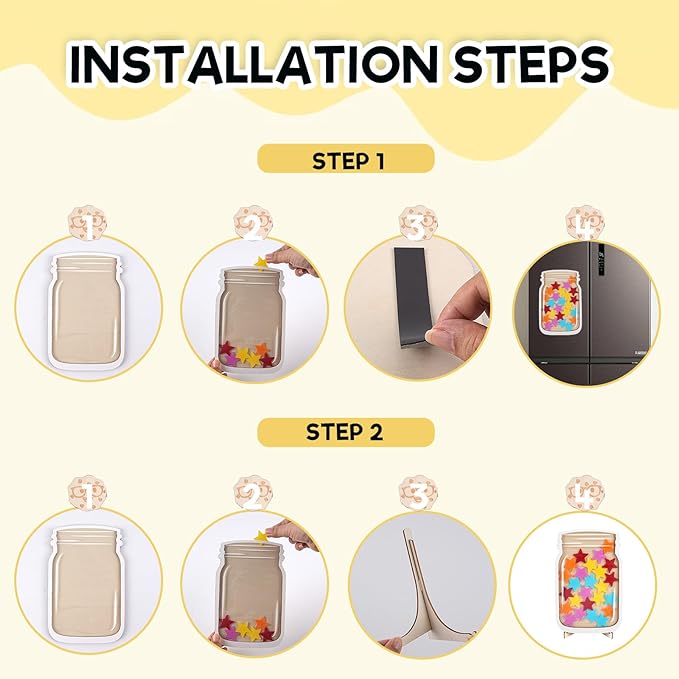 INSTALLATION STEPS

STEP 1

1

2

3

4

STEP 2

1

2

3

4