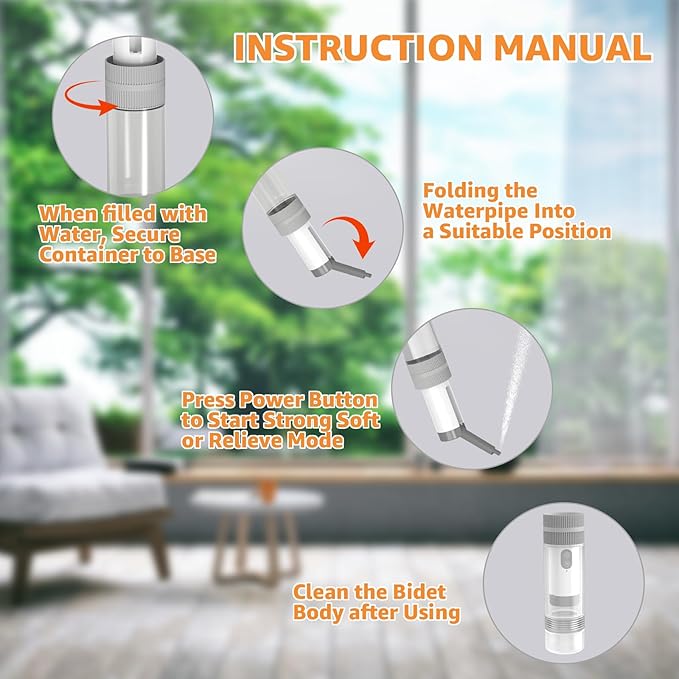 INSTRUCTION MANUAL

When filled with Water, Secure Container to Base

Folding the Waterpipe Into a Suitable Position

Press Power Button to Start Strong Soft or Relieve Mode

Clean the Bidet Body after Using