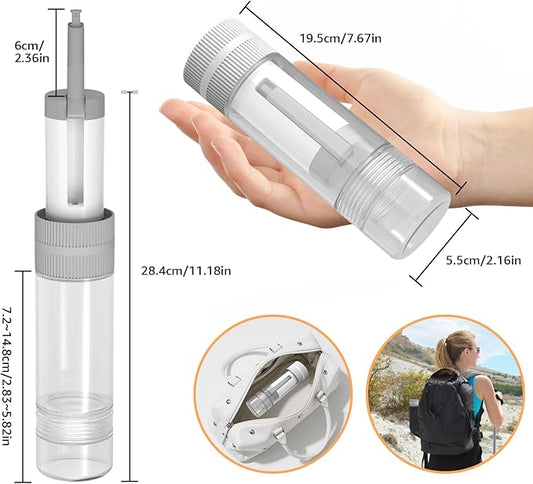 6cm/
2.36in

19.5cm/7.67in

28.4cm/11.18in

5.5cm/2.16in

7.2~14.8cm/2.83~5.82in