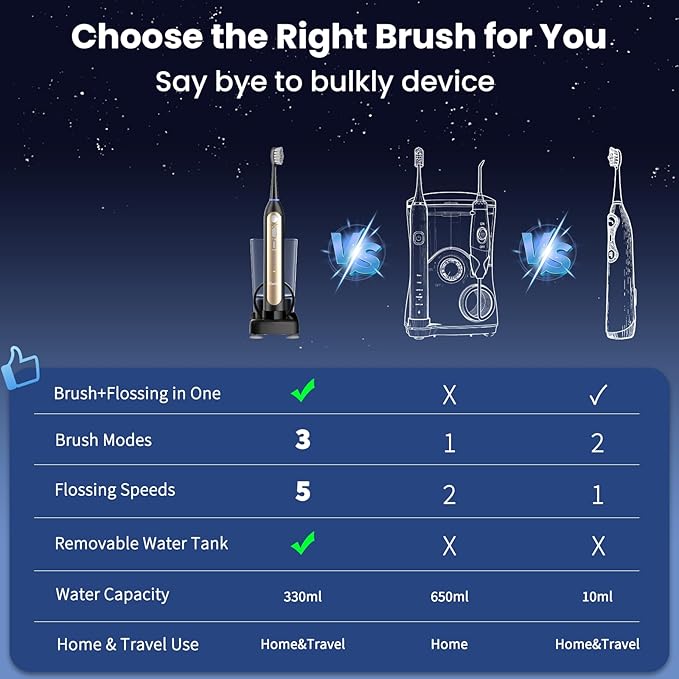 Choose the Right Brush for You
Say bye to bulkly device

VS VS

| Brush+Flossing in One | ✓ | X | ✓ |
|---|---|---|---|
| Brush Modes | 3 | 1 | 2 |
| Flossing Speeds | 5 | 2 | 1 |
| Removable Water Tank | ✓ | X | X |
| Water Capacity | 330ml | 650ml | 10ml |
| Home & Travel Use | Home&Travel | Home | Home&Travel |