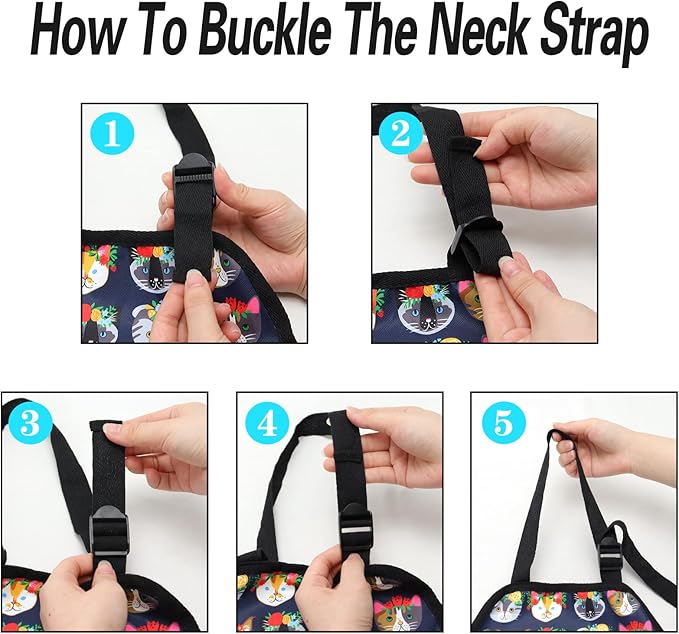 How To Buckle The Neck Strap

1

2

3

4

5