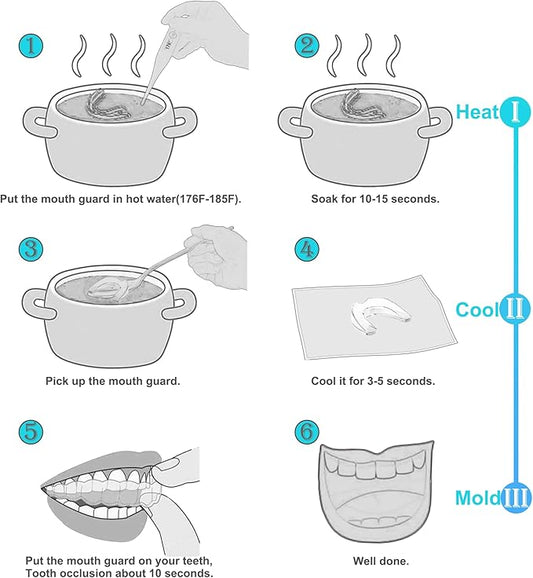 1

Put the mouth guard in hot water(176F-185F).

2

Soak for 10-15 seconds.

Heat I

3

Pick up the mouth guard.

4

Cool it for 3-5 seconds.

Cool II

5

Put the mouth guard on your teeth, Tooth occlusion about 10 seconds.

6

Well done.

Mold III