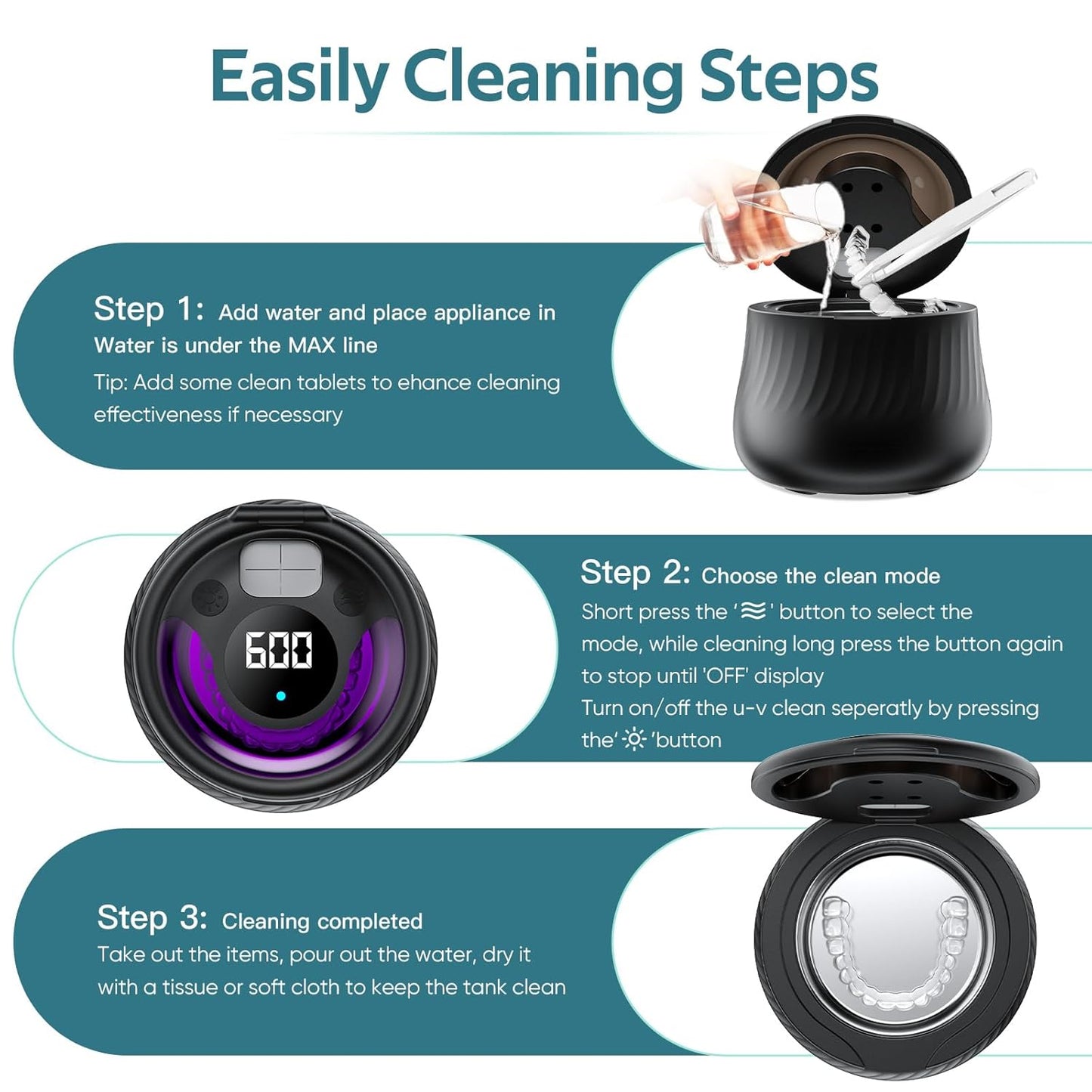 Easily Cleaning Steps

Step 1: Add water and place appliance in
Water is under the MAX line
Tip: Add some clean tablets to ehance cleaning effectiveness if necessary

600

Step 2: Choose the clean mode
Short press the '≋' button to select the mode, while cleaning long press the button again to stop until 'OFF' display
Turn on/off the u-v clean seperatly by pressing the'☼'button

Step 3: Cleaning completed
Take out the items, pour out the water, dry it with a tissue or soft cloth to keep the tank clean