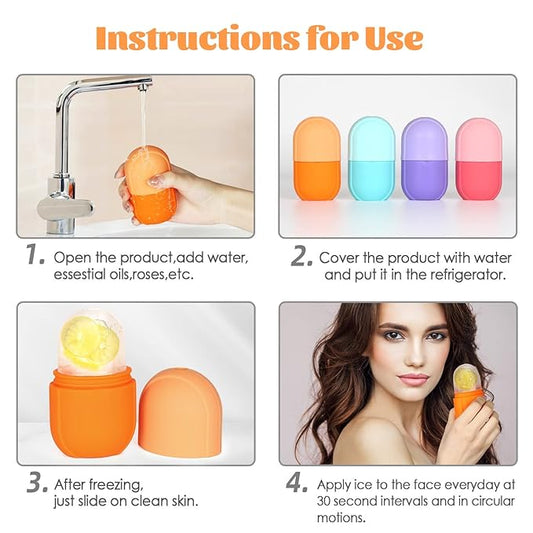 Instructions for Use

1. Open the product,add water, essestial oils,roses,etc.

2. Cover the product with water and put it in the refrigerator.

3. After freezing, just slide on clean skin.

4. Apply ice to the face everyday at 30 second intervals and in circular motions.