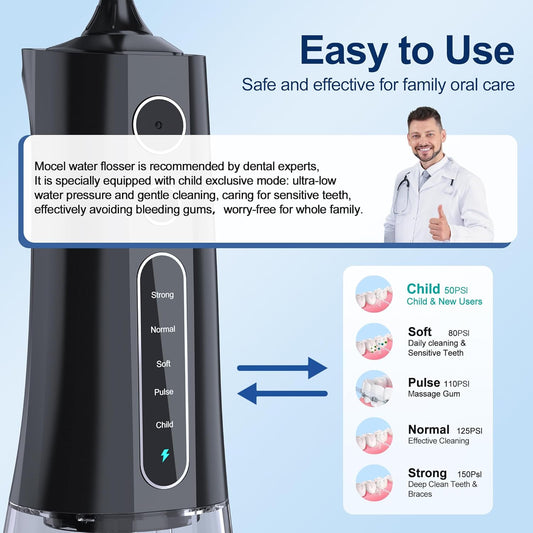 Easy to Use

Safe and effective for family oral care

Mocel water flosser is recommended by dental experts, It is specially equipped with child exclusive mode: ultra-low water pressure and gentle cleaning, caring for sensitive teeth, effectively avoiding bleeding gums, worry-free for whole family.

Strong

Normal

Soft

Pulse

Child

Child 50PSI
Child & New Users

Soft 80PSI
Daily cleaning & Sensitive Teeth

Pulse 110PSI
Massage Gum

Normal 125PSI
Effective Cleaning

Strong 150Psi
Deep Clean Teeth & Braces