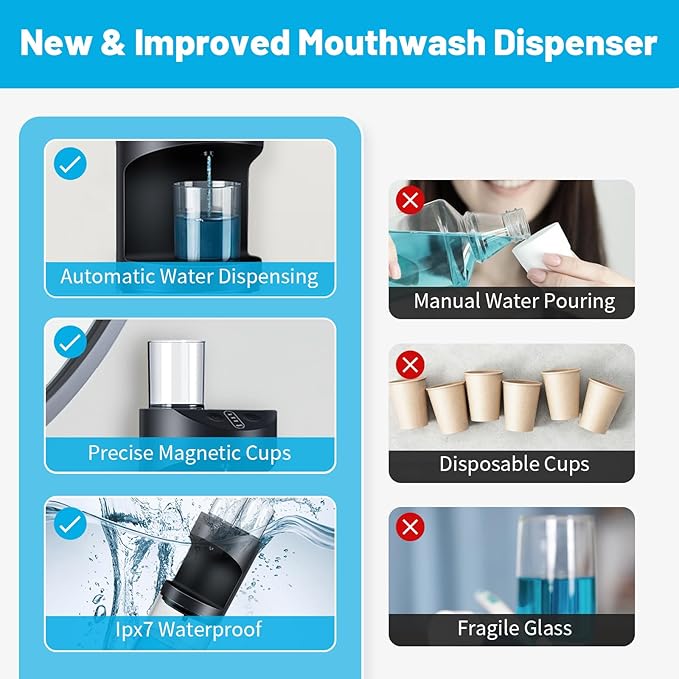 New & Improved Mouthwash Dispenser

Automatic Water Dispensing

Precise Magnetic Cups

Ipx7 Waterproof

Manual Water Pouring

Disposable Cups

Fragile Glass