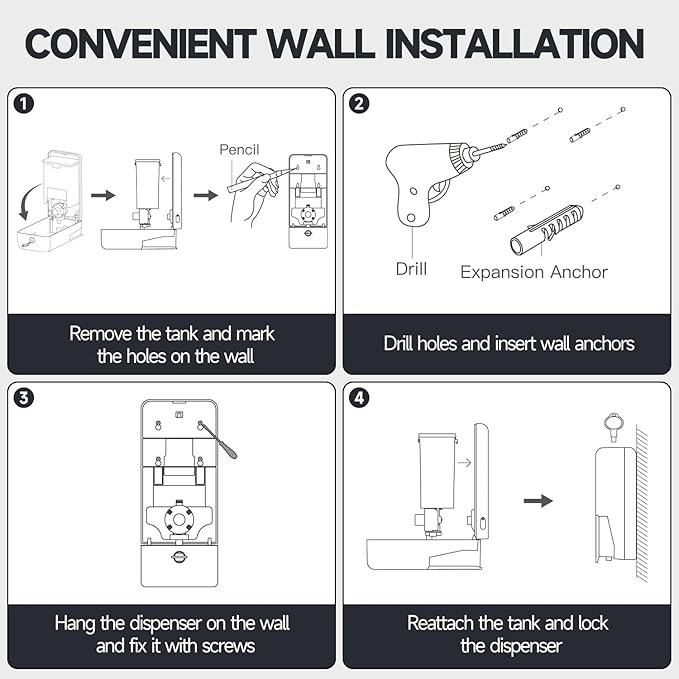 CONVENIENT WALL INSTALLATION

1

Pencil

Remove the tank and mark the holes on the wall

2

Drill

Expansion Anchor

Drill holes and insert wall anchors

3

Hang the dispenser on the wall and fix it with screws

4

Reattach the tank and lock the dispenser