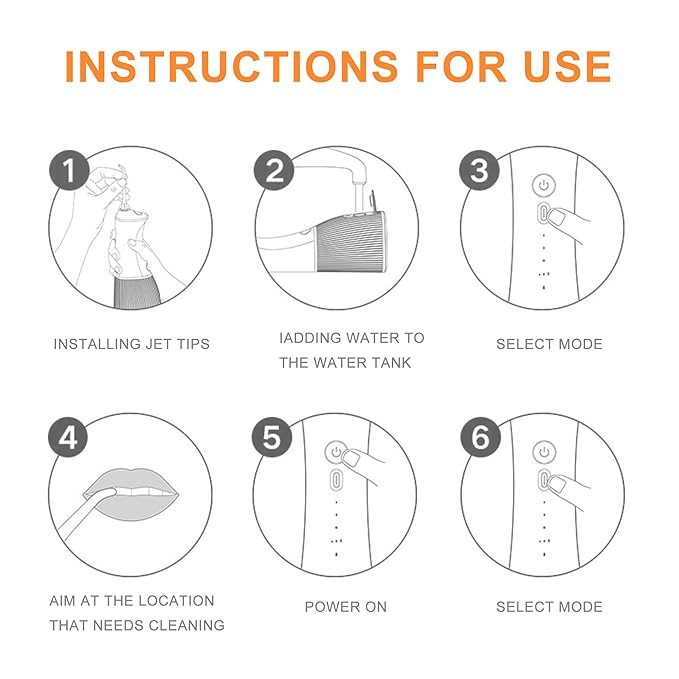 INSTRUCTIONS FOR USE

1

INSTALLING JET TIPS

2

IADDING WATER TO THE WATER TANK

3

SELECT MODE

4

AIM AT THE LOCATION THAT NEEDS CLEANING

5

POWER ON

6

SELECT MODE