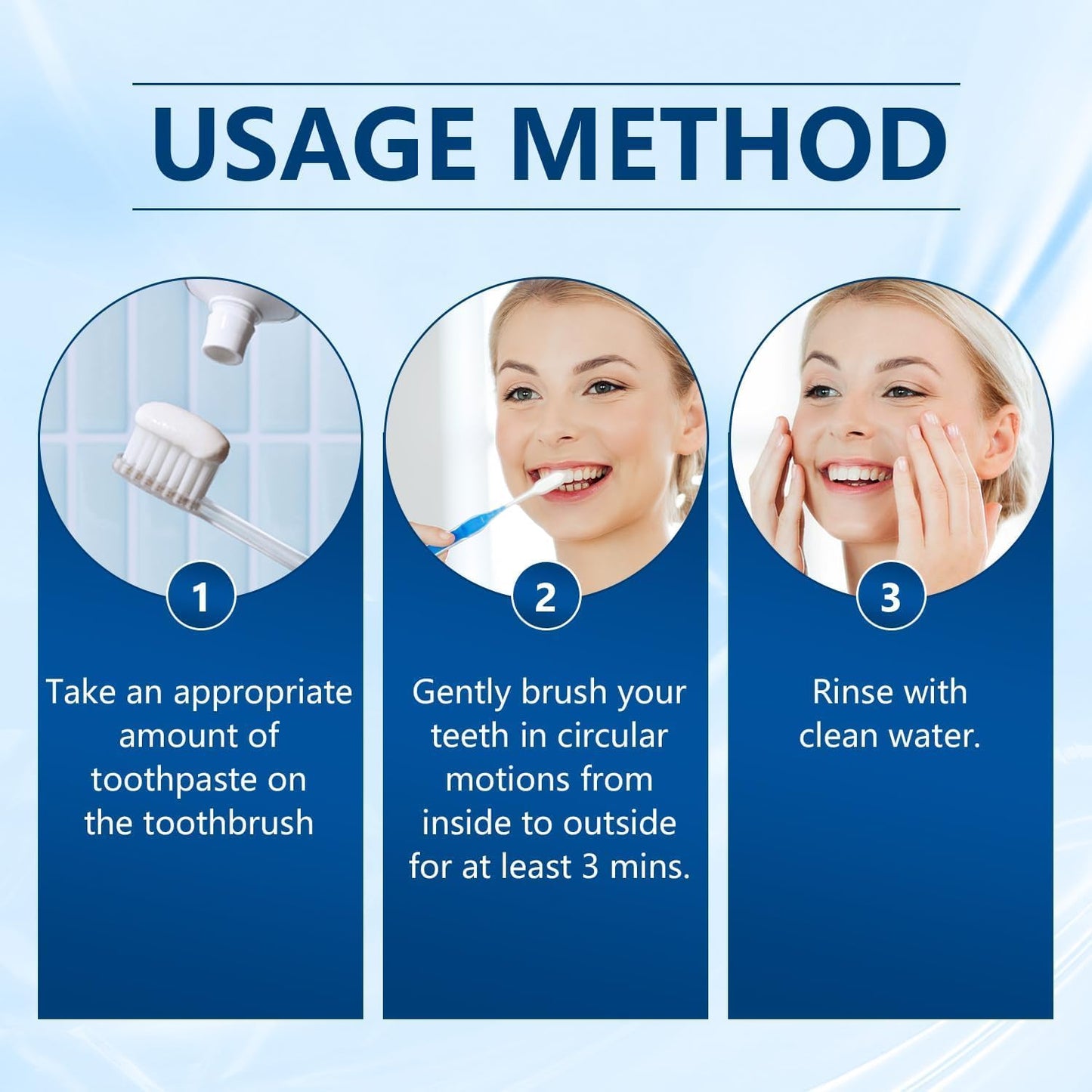 USAGE METHOD

1

Take an appropriate amount of toothpaste on the toothbrush

2

Gently brush your teeth in circular motions from inside to outside for at least 3 mins.

3

Rinse with clean water.