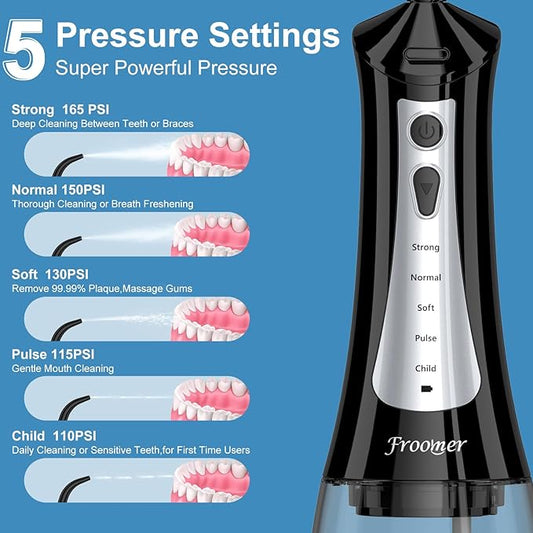 5 Pressure Settings
Super Powerful Pressure

Strong 165 PSI
Deep Cleaning Between Teeth or Braces

Normal 150PSI
Thorough Cleaning or Breath Freshening

Soft 130PSI
Remove 99.99% Plaque,Massage Gums

Pulse 115PSI
Gentle Mouth Cleaning

Child 110PSI
Daily Cleaning or Sensitive Teeth,for First Time Users

Strong
Normal
Soft
Pulse
Child

Froomer