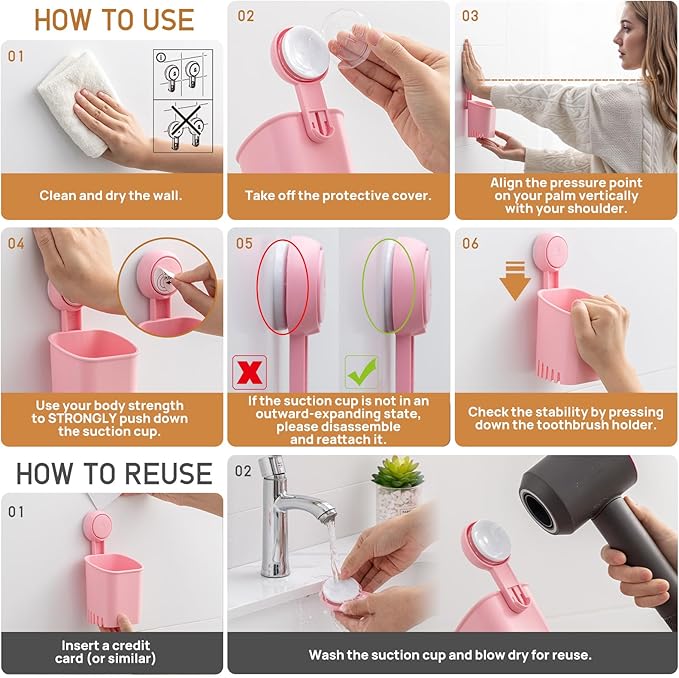 HOW TO USE

01

Clean and dry the wall.

02

Take off the protective cover.

03

Align the pressure point on your palm vertically with your shoulder.

04

Use your body strength to STRONGLY push down the suction cup.

05

If the suction cup is not in an outward-expanding state, please disassemble and reattach it.

06

Check the stability by pressing down the toothbrush holder.

HOW TO REUSE

01

Insert a credit card (or similar)

02

Wash the suction cup and blow dry for reuse.