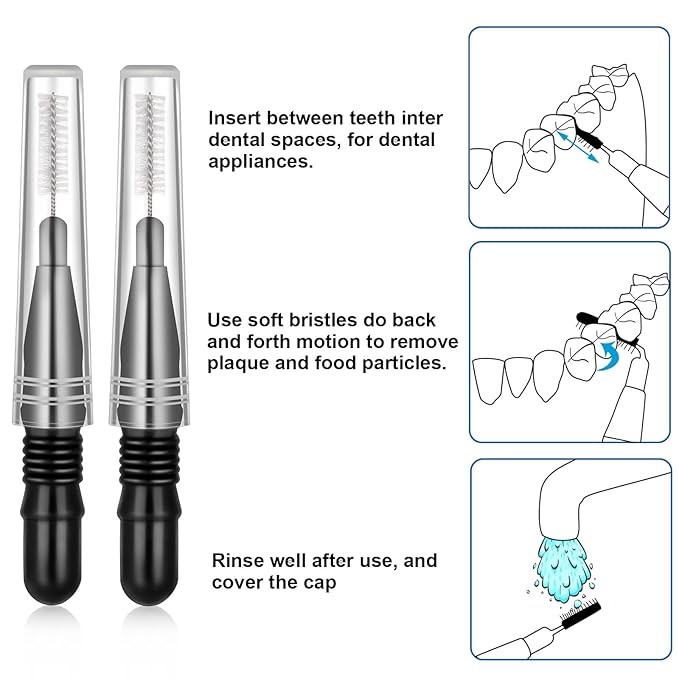 Insert between teeth inter dental spaces, for dental appliances.

Use soft bristles do back and forth motion to remove plaque and food particles.

Rinse well after use, and cover the cap