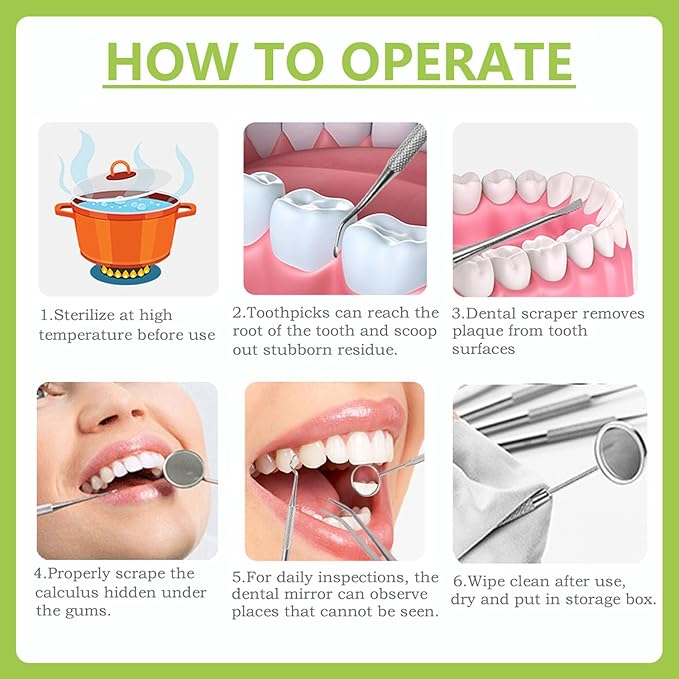 HOW TO OPERATE

1.Sterilize at high temperature before use

2.Toothpicks can reach the root of the tooth and scoop out stubborn residue.

3.Dental scraper removes plaque from tooth surfaces

4.Properly scrape the calculus hidden under the gums.

5.For daily inspections, the dental mirror can observe places that cannot be seen.

6.Wipe clean after use, dry and put in storage box.