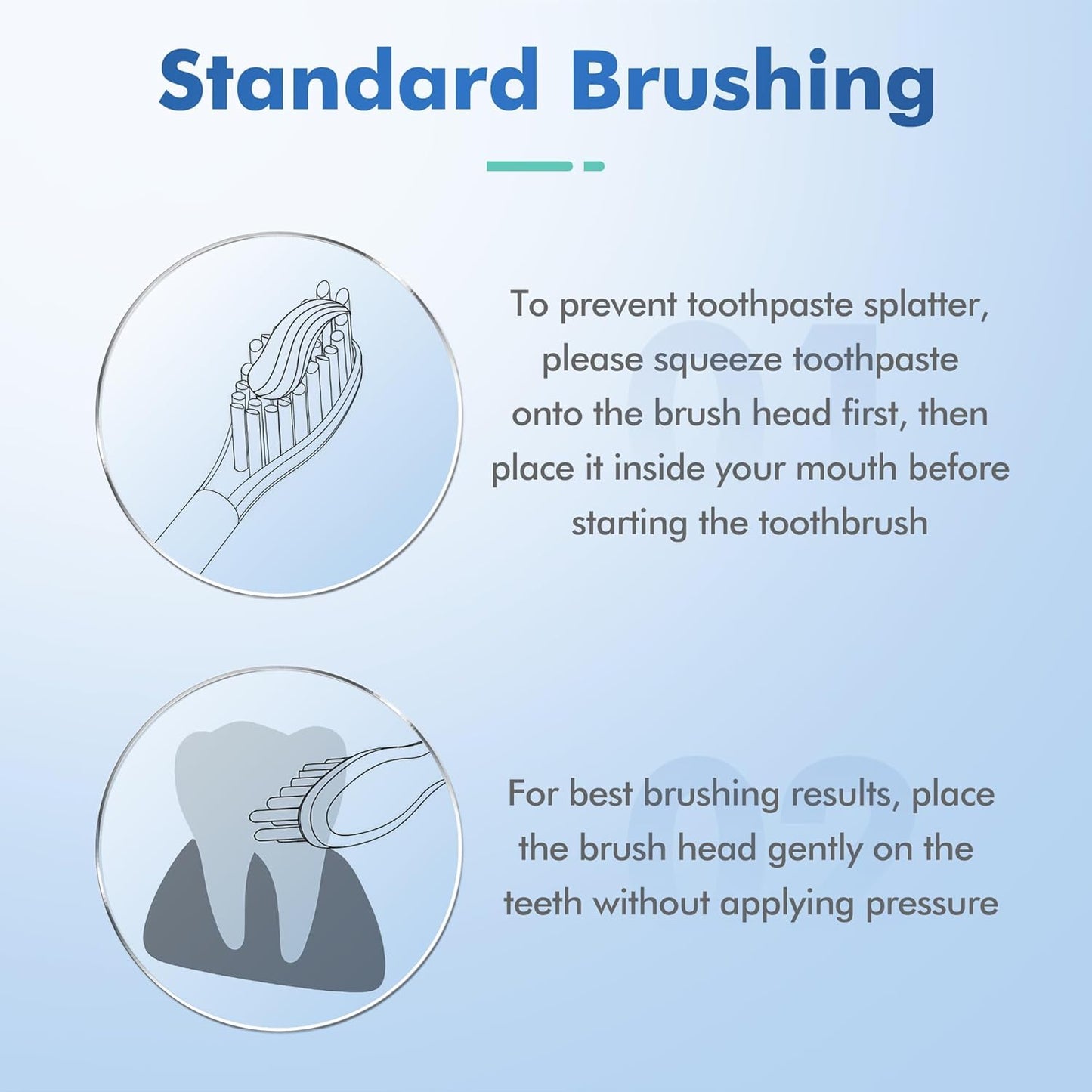 Standard Brushing

01

To prevent toothpaste splatter, please squeeze toothpaste onto the brush head first, then place it inside your mouth before starting the toothbrush

02

For best brushing results, place the brush head gently on the teeth without applying pressure