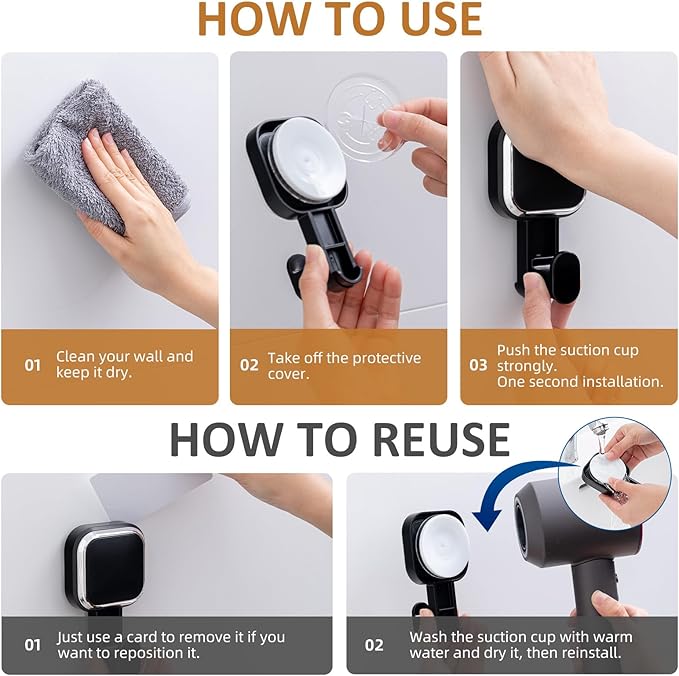 HOW TO USE

01 Clean your wall and keep it dry.

02 Take off the protective cover.

03 Push the suction cup strongly.
One second installation.

HOW TO REUSE

01 Just use a card to remove it if you want to reposition it.

02 Wash the suction cup with warm water and dry it, then reinstall.