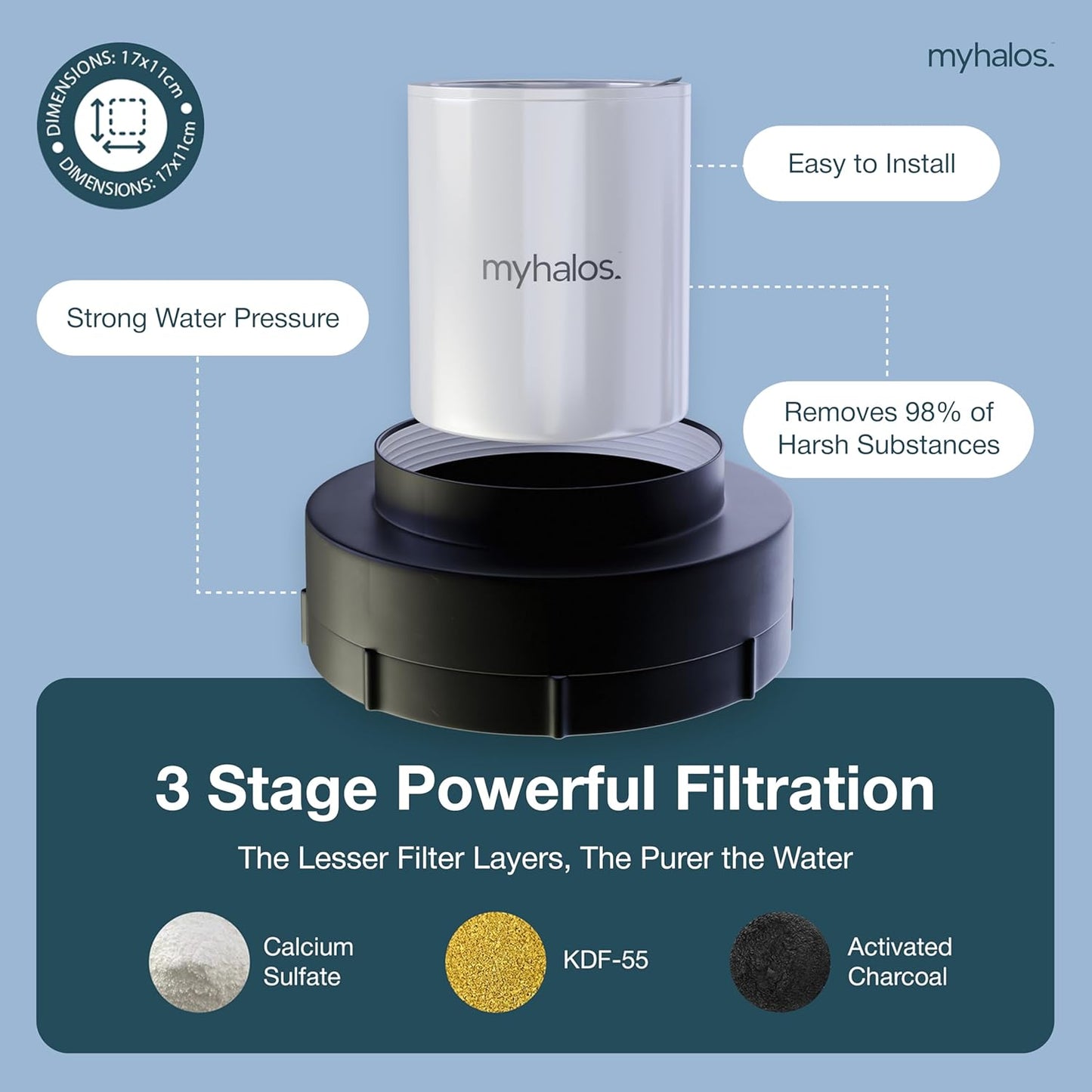 DIMENSIONS: 17x11cm • DIMENSIONS: 17x11cm •

myhalos.

Easy to Install

myhalos.

Strong Water Pressure

Removes 98% of Harsh Substances

3 Stage Powerful Filtration

The Lesser Filter Layers, The Purer the Water

Calcium Sulfate

KDF-55

Activated Charcoal