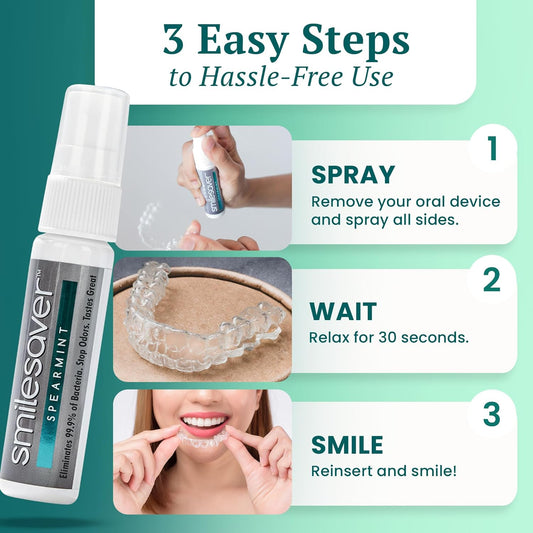 3 Easy Steps
to Hassle-Free Use

smilesaver™
SPEARMINT
Eliminates 99.9% of Bacteria. Stop Odors. Tastes Great

smilesaver

1
SPRAY
Remove your oral device and spray all sides.

2
WAIT
Relax for 30 seconds.

3
SMILE
Reinsert and smile!