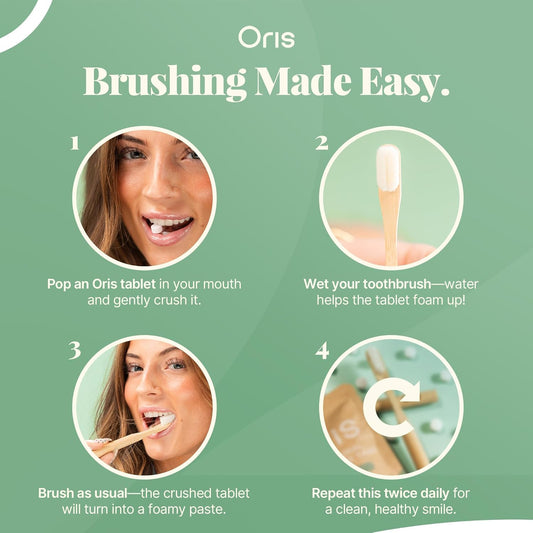 Oris

Brushing Made Easy.

1

Pop an Oris tablet in your mouth and gently crush it.

2

Wet your toothbrush—water helps the tablet foam up!

3

Brush as usual—the crushed tablet will turn into a foamy paste.

4

Repeat this twice daily for a clean, healthy smile.