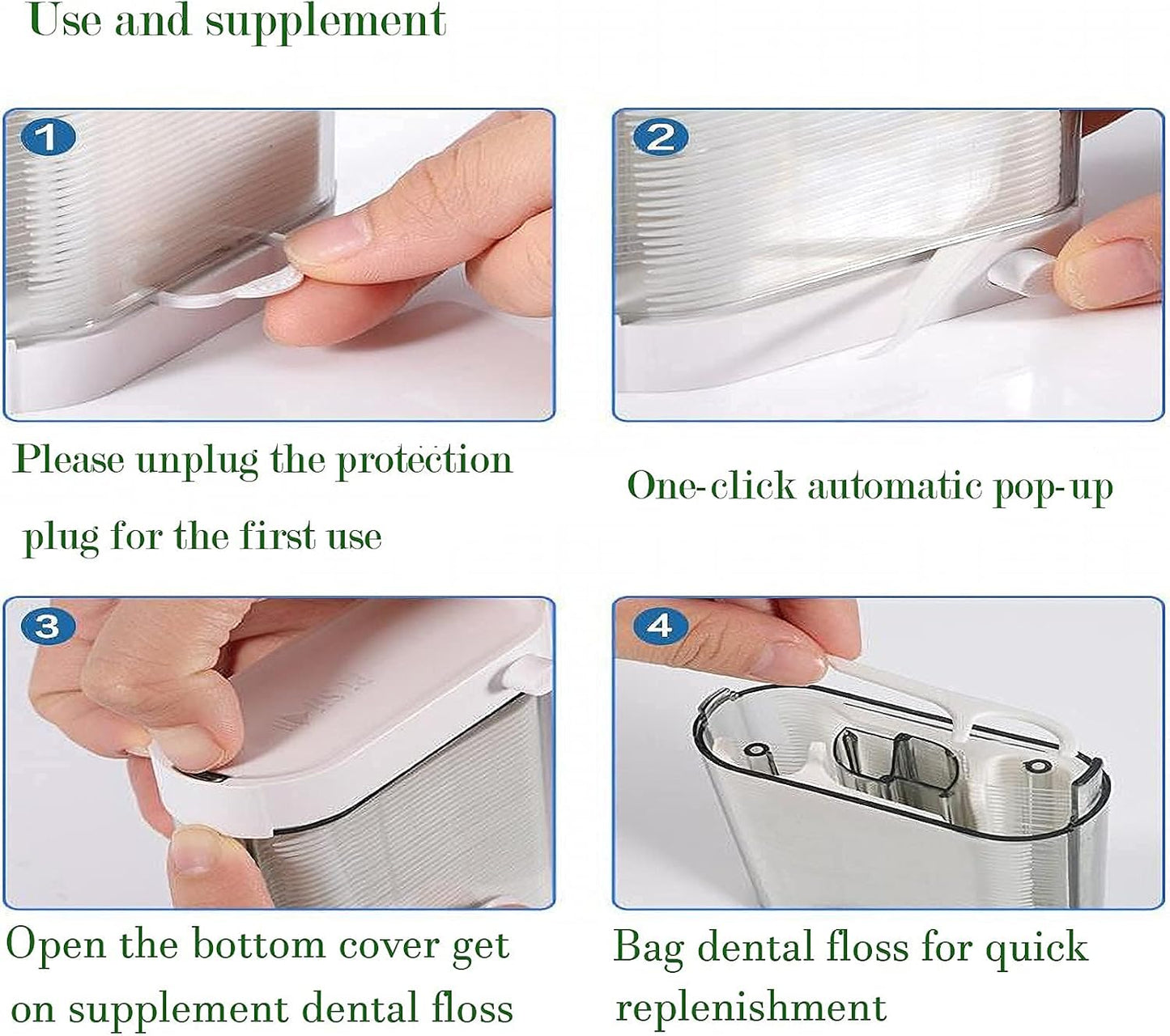 Use and supplement

1

Please unplug the protection plug for the first use

2

One-click automatic pop-up

3

Open the bottom cover get on supplement dental floss

4

Bag dental floss for quick replenishment