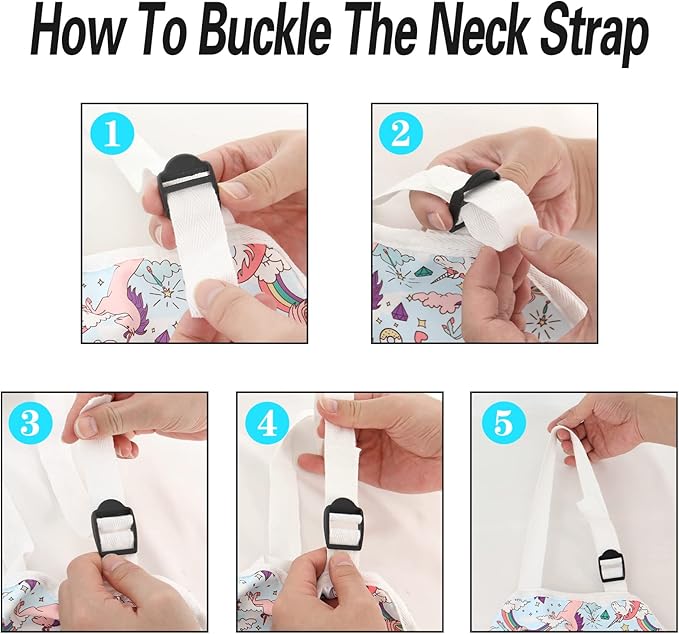 How To Buckle The Neck Strap

1

2

3

4

5