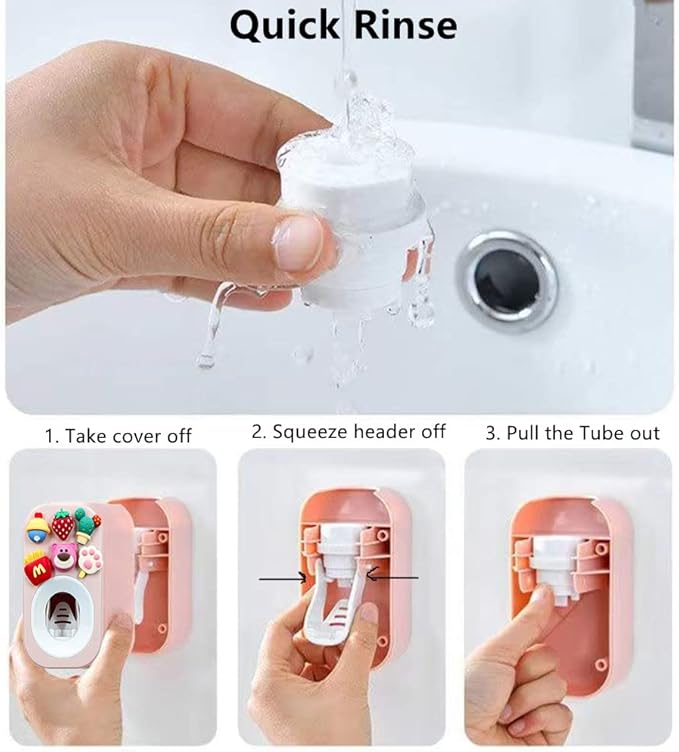 Quick Rinse

1. Take cover off

2. Squeeze header off

3. Pull the Tube out

M