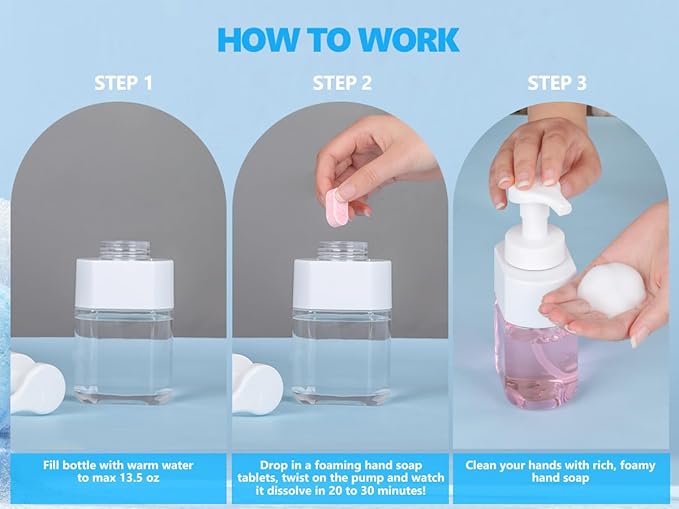 HOW TO WORK

STEP 1

Fill bottle with warm water to max 13.5 oz

STEP 2

Drop in a foaming hand soap tablets, twist on the pump and watch it dissolve in 20 to 30 minutes!

STEP 3

Clean your hands with rich, foamy hand soap