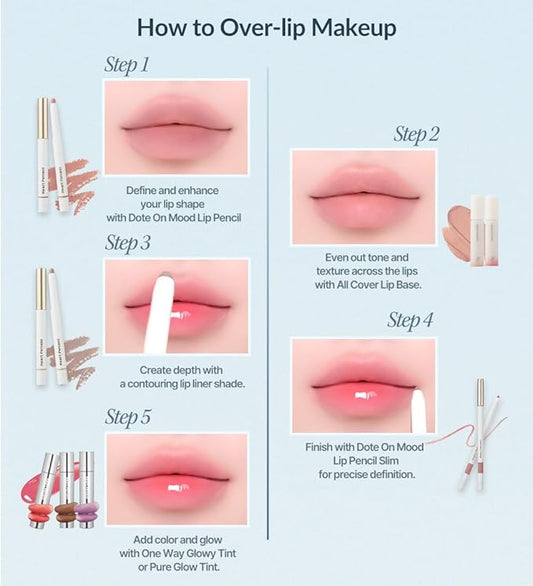 How to Over-lip Makeup

Step 1

Define and enhance your lip shape with Dote On Mood Lip Pencil

Step 3

Create depth with a contouring lip liner shade.

Step 5

Add color and glow with One Way Glowy Tint or Pure Glow Tint.

Step 2

Even out tone and texture across the lips with All Cover Lip Base.

Step 4

Finish with Dote On Mood Lip Pencil Slim for precise definition.