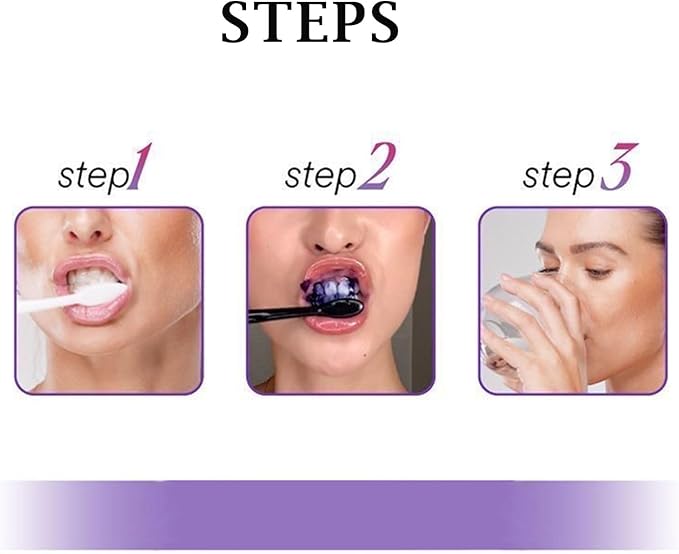 STEPS

step1

step2

step3