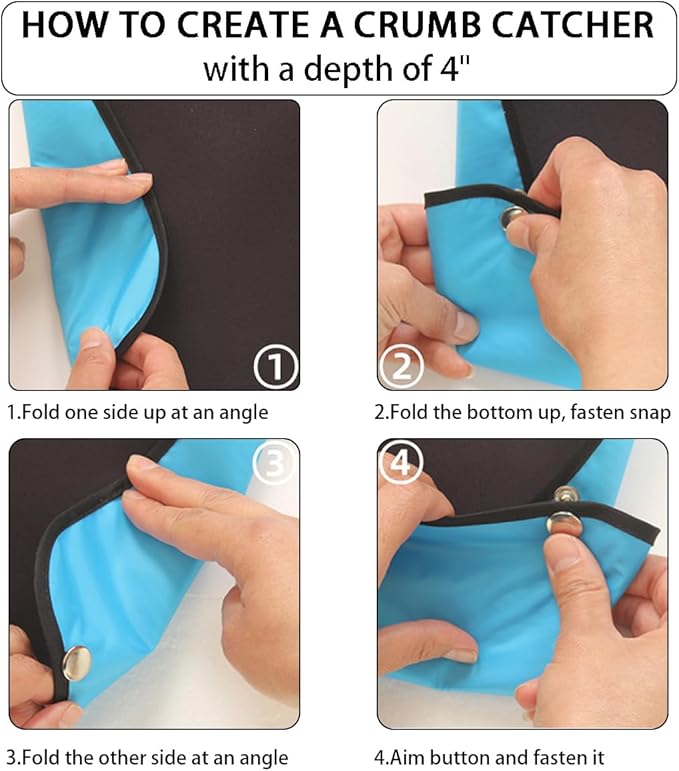 HOW TO CREATE A CRUMB CATCHER
with a depth of 4"

①

1.Fold one side up at an angle

②

2.Fold the bottom up, fasten snap

③

3.Fold the other side at an angle

④

4.Aim button and fasten it