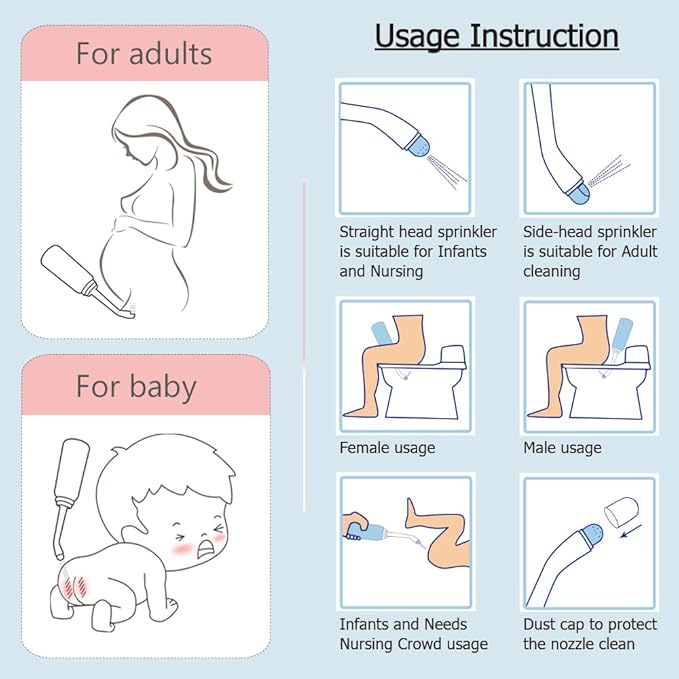 For adults

For baby

Usage Instruction

Straight head sprinkler is suitable for Infants and Nursing

Side-head sprinkler is suitable for Adult cleaning

Female usage

Male usage

Infants and Needs Nursing Crowd usage

Dust cap to protect the nozzle clean