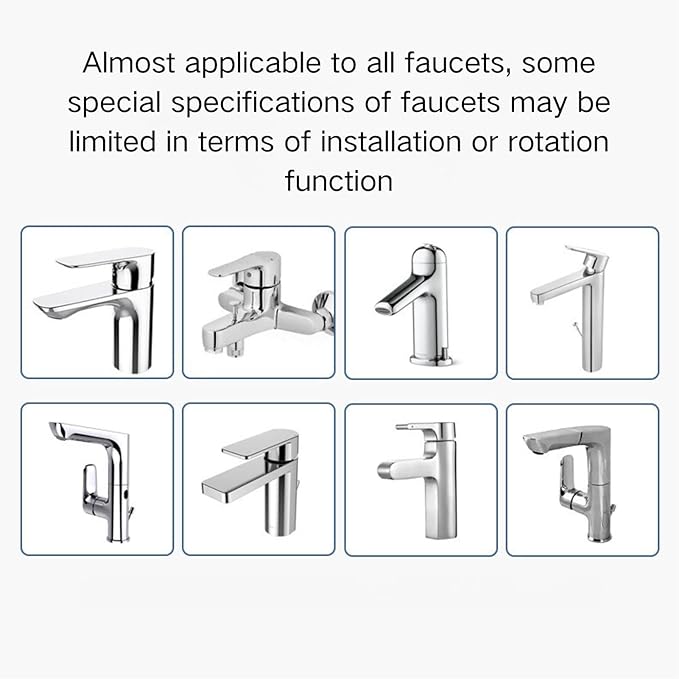 Almost applicable to all faucets, some special specifications of faucets may be limited in terms of installation or rotation function