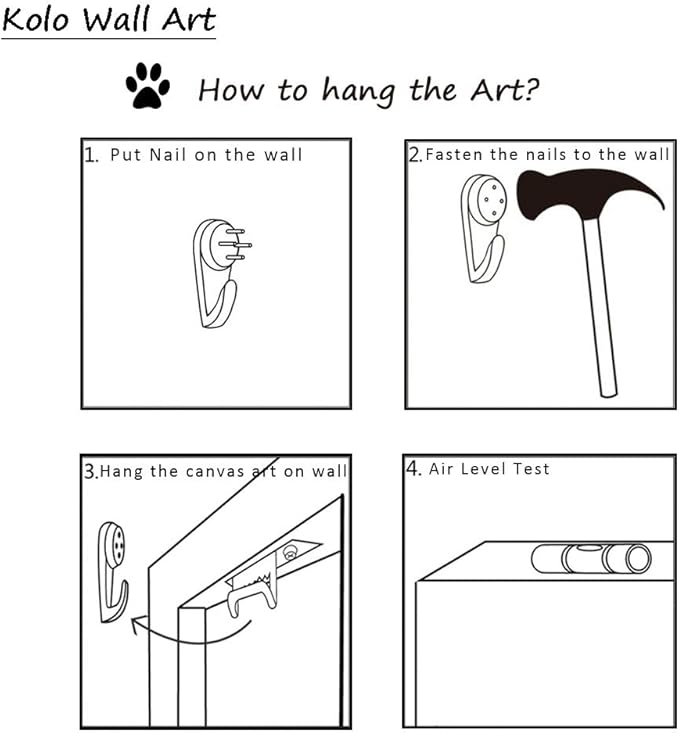 Kolo Wall Art

How to hang the Art?

1. Put Nail on the wall

2. Fasten the nails to the wall

3. Hang the canvas art on wall

4. Air Level Test