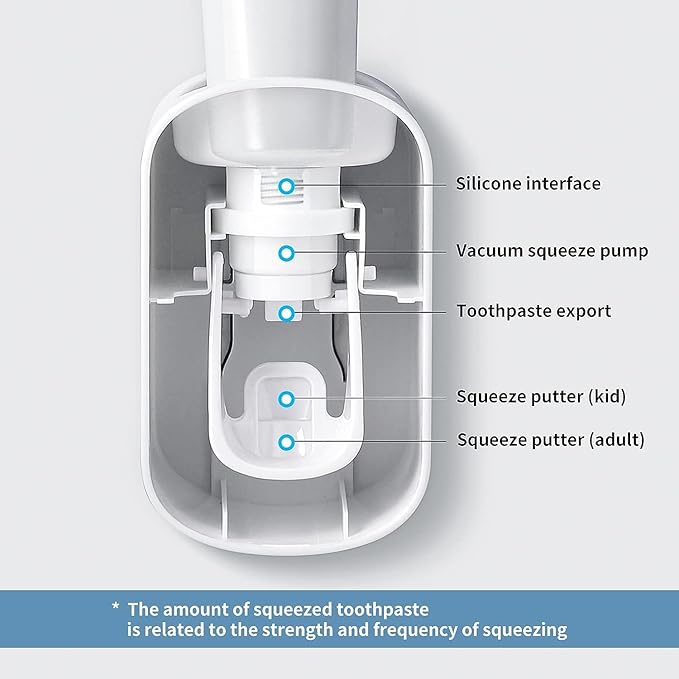 Silicone interface

Vacuum squeeze pump

Toothpaste export

Squeeze putter (kid)

Squeeze putter (adult)

* The amount of squeezed toothpaste is related to the strength and frequency of squeezing