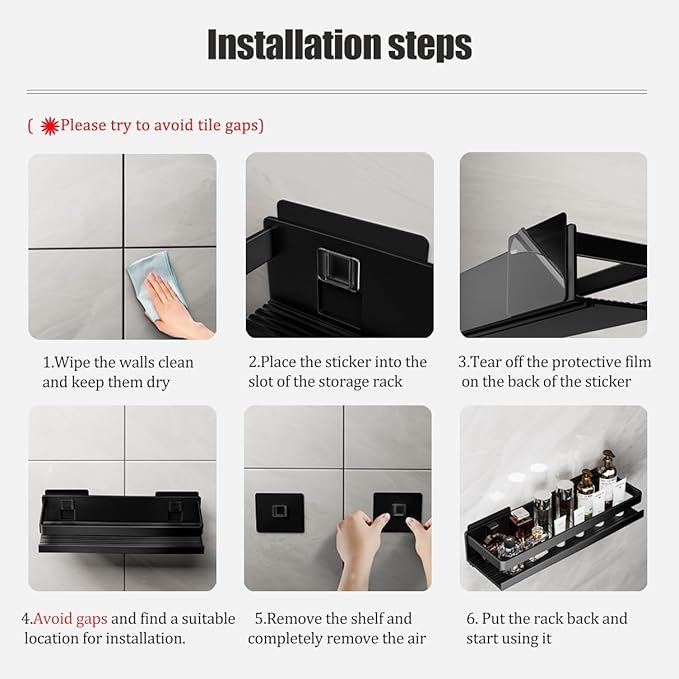 Installation steps

( Please try to avoid tile gaps)

1.Wipe the walls clean and keep them dry

2.Place the sticker into the slot of the storage rack

3.Tear off the protective film on the back of the sticker

4.Avoid gaps and find a suitable location for installation.

5.Remove the shelf and completely remove the air

6. Put the rack back and start using it