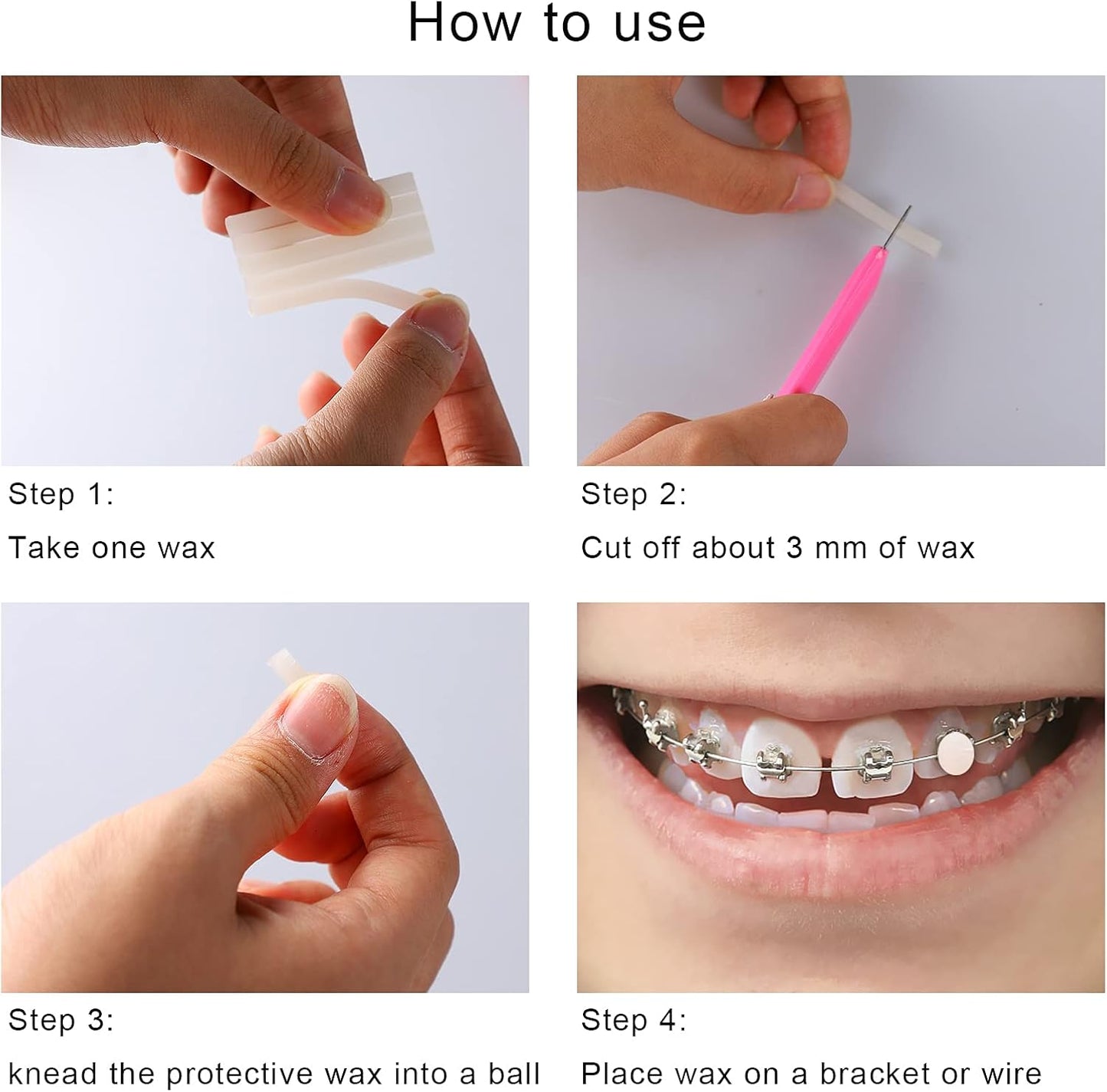 How to use

Step 1:

Take one wax

Step 2:

Cut off about 3 mm of wax

Step 3:

knead the protective wax into a ball

Step 4:

Place wax on a bracket or wire