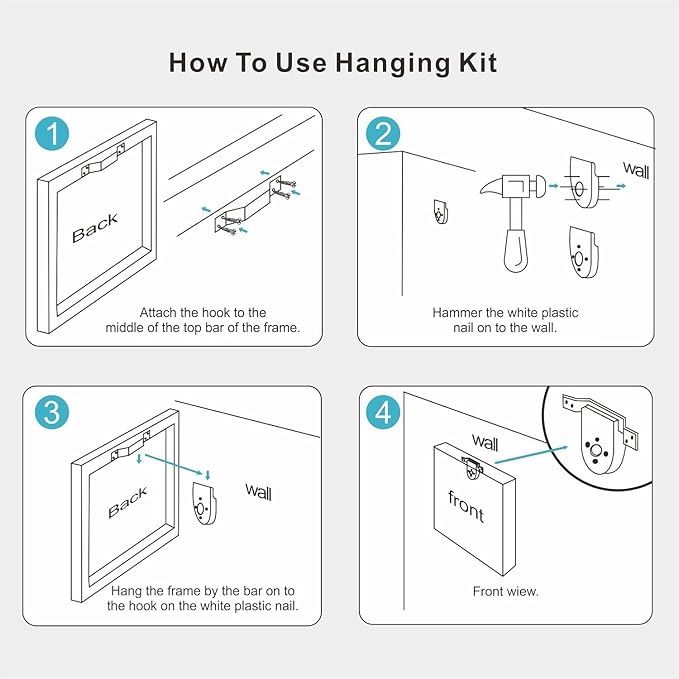 How To Use Hanging Kit

1

Back

Attach the hook to the middle of the top bar of the frame.

2

wall

Hammer the white plastic nail on to the wall.

3

Back

wall

Hang the frame by the bar on to the hook on the white plastic nail.

4

wall

front

Front wiew.