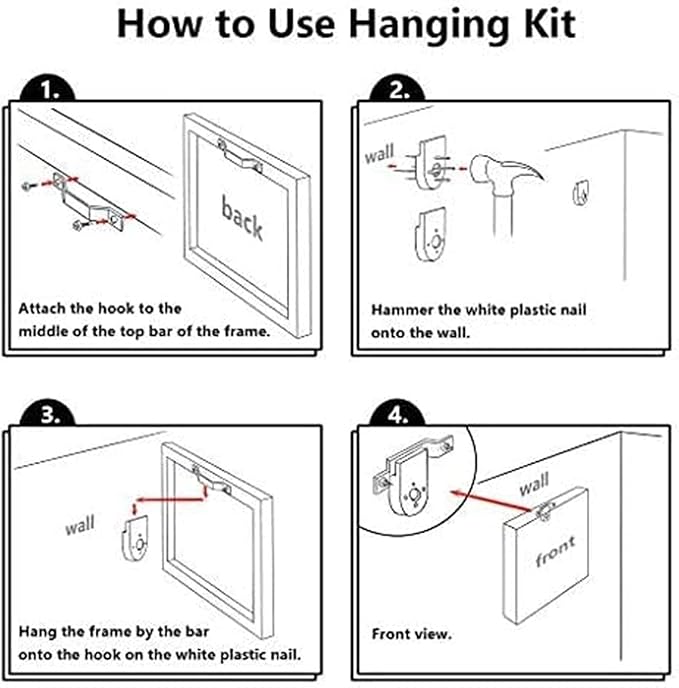 How to Use Hanging Kit

1.

back

Attach the hook to the middle of the top bar of the frame.

2.

wall

Hammer the white plastic nail onto the wall.

3.

wall

Hang the frame by the bar onto the hook on the white plastic nail.

4.

wall

front

Front view.