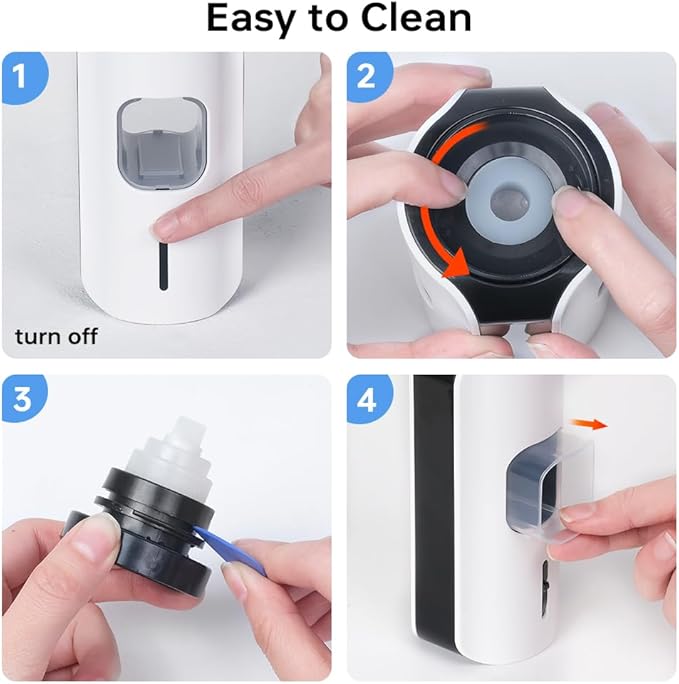 Easy to Clean

1

turn off

2

3

4