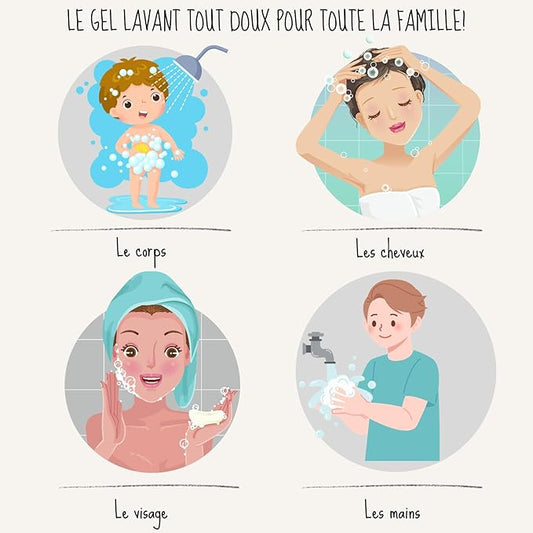 LE GEL LAVANT TOUT DOUX POUR TOUTE LA FAMILLE!

Le corps

Les cheveux

Le visage

Les mains