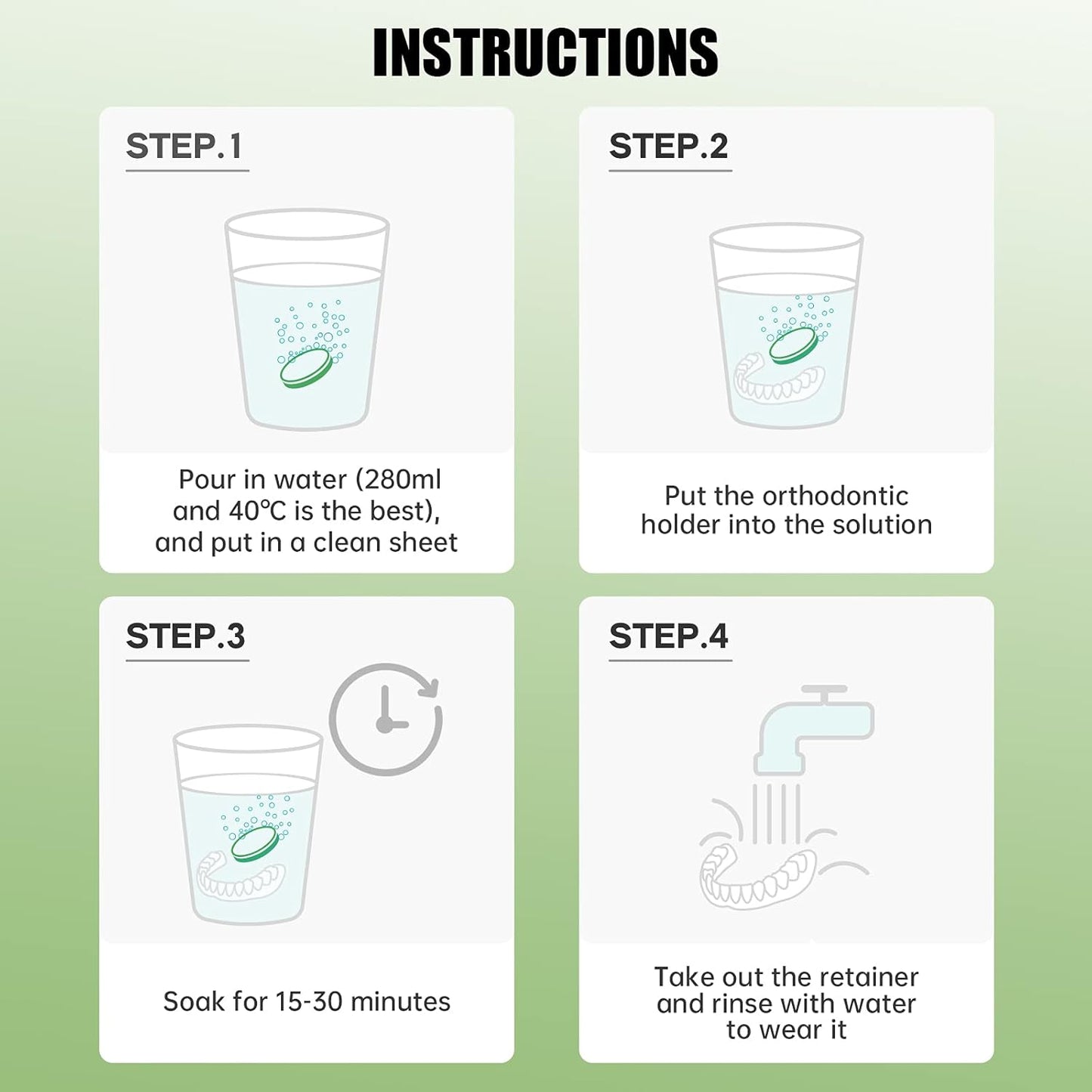 INSTRUCTIONS

STEP.1

Pour in water (280ml and 40℃ is the best), and put in a clean sheet

STEP.2

Put the orthodontic holder into the solution

STEP.3

Soak for 15-30 minutes

STEP.4

Take out the retainer and rinse with water to wear it