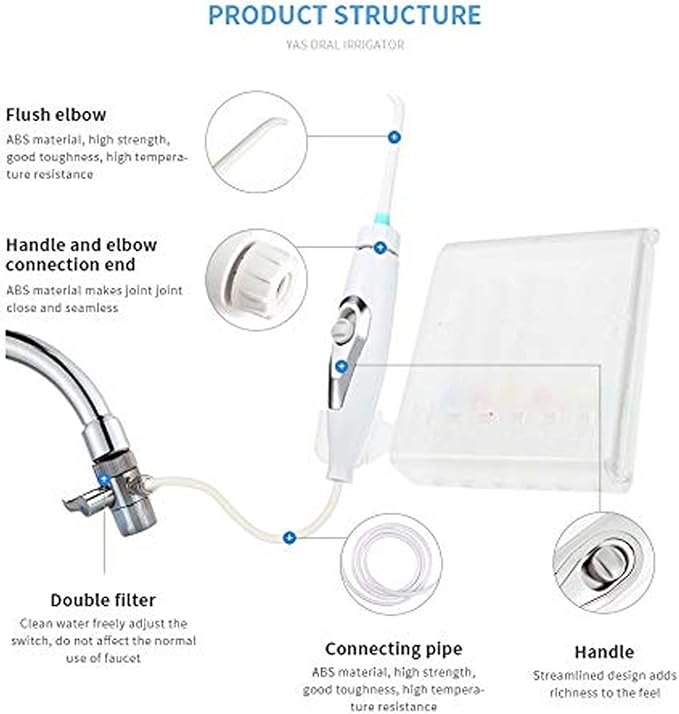 PRODUCT STRUCTURE

YAS ORAL IRRIGATOR

Flush elbow

ABS material, high strength, good toughness, high temperature resistance

Handle and elbow connection end

ABS material makes joint joint close and seamless

Double filter

Clean water freely adjust the switch, do not affect the normal use of faucet

Connecting pipe

ABS material, high strength, good toughness, high temperature resistance

Handle

Streamlined design adds richness to the feel