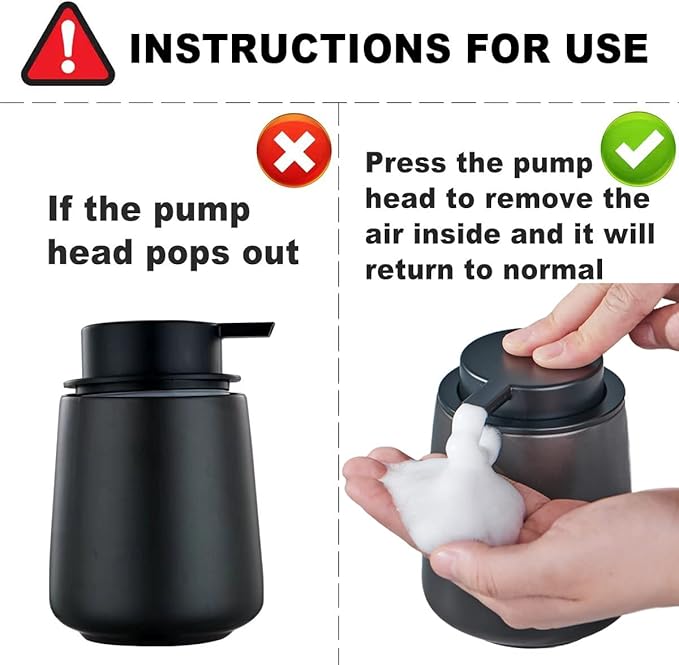 INSTRUCTIONS FOR USE

If the pump head pops out

Press the pump head to remove the air inside and it will return to normal