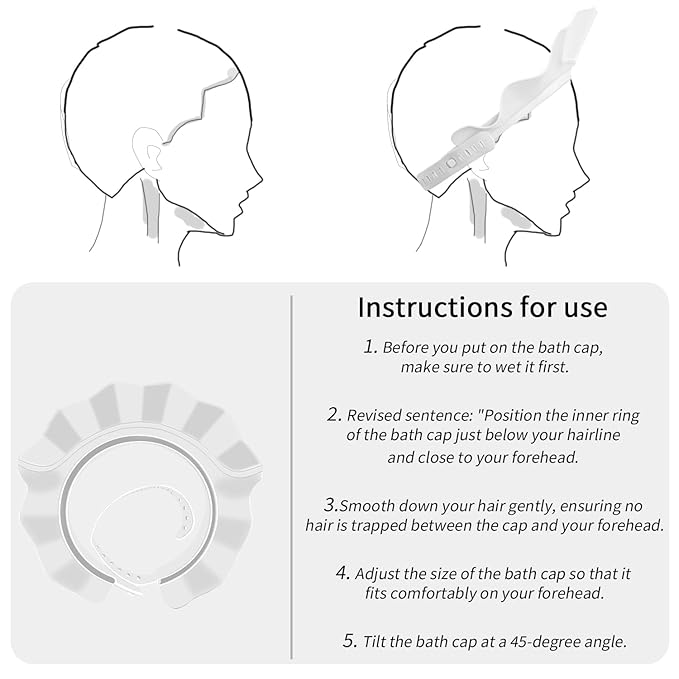 Instructions for use

1. Before you put on the bath cap, make sure to wet it first.

2. Revised sentence: "Position the inner ring of the bath cap just below your hairline and close to your forehead.

3.Smooth down your hair gently, ensuring no hair is trapped between the cap and your forehead.

4. Adjust the size of the bath cap so that it fits comfortably on your forehead.

5. Tilt the bath cap at a 45-degree angle.