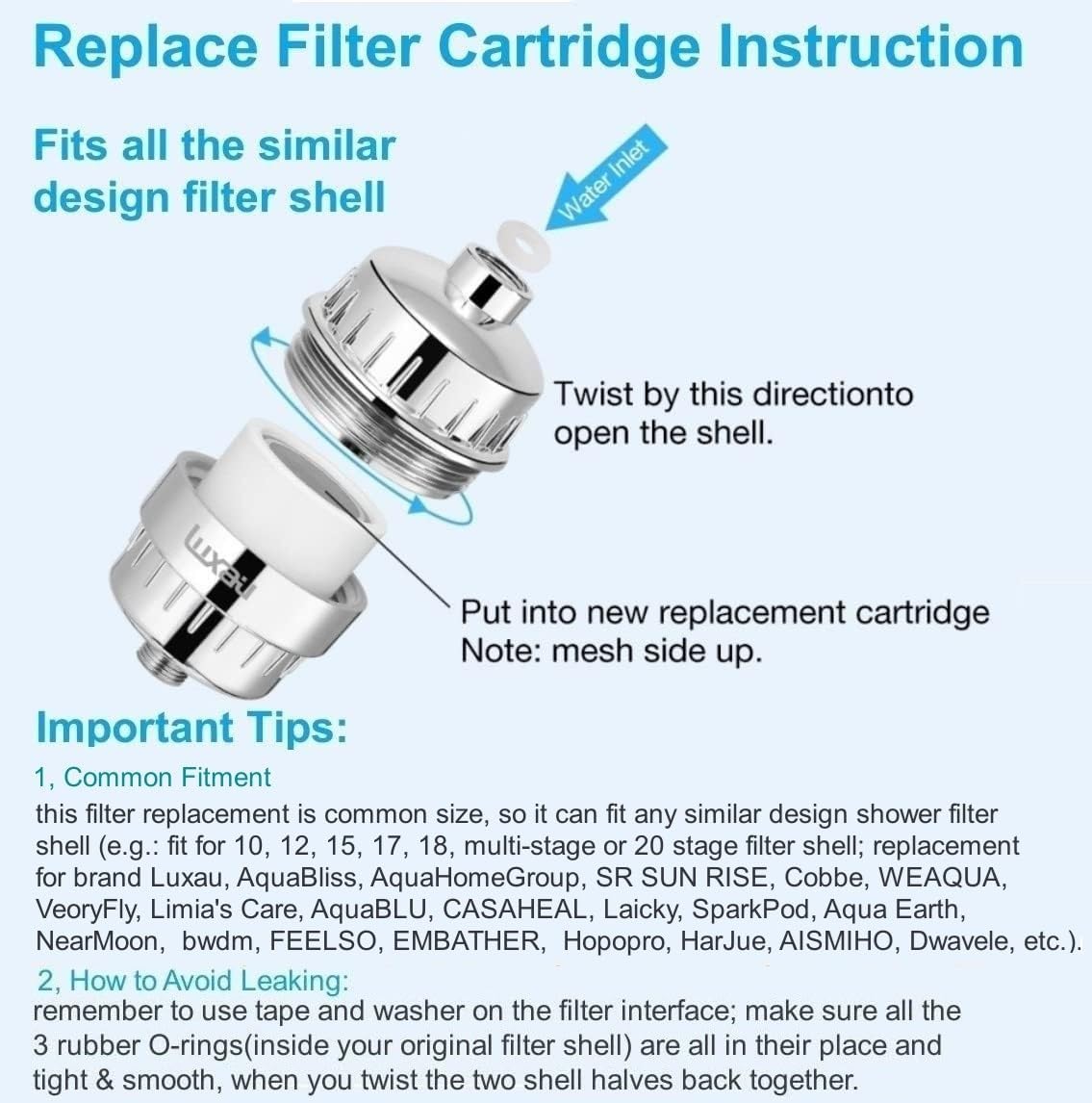 Replace Filter Cartridge Instruction

Fits all the similar design filter shell

Water Inlet

Twist by this directionto open the shell.

Luxau

Put into new replacement cartridge
Note: mesh side up.

Important Tips:

1, Common Fitment
this filter replacement is common size, so it can fit any similar design shower filter shell (e.g.: fit for 10, 12, 15, 17, 18, multi-stage or 20 stage filter shell; replacement for brand Luxau, AquaBliss, AquaHomeGroup, SR SUN RISE, Cobbe, WEAQUA, VeoryFly, Limia's Care, AquaBLU, CASAHEAL, Laicky, SparkPod, Aqua Earth, NearMoon, bwdm, FEELSO, EMBATHER, Hopopro, HarJue, AISMIHO, Dwavele, etc.).

2, How to Avoid Leaking:
remember to use tape and washer on the filter interface; make sure all the 3 rubber O-rings(inside your original filter shell) are all in their place and tight & smooth, when you twist the two shell halves back together.