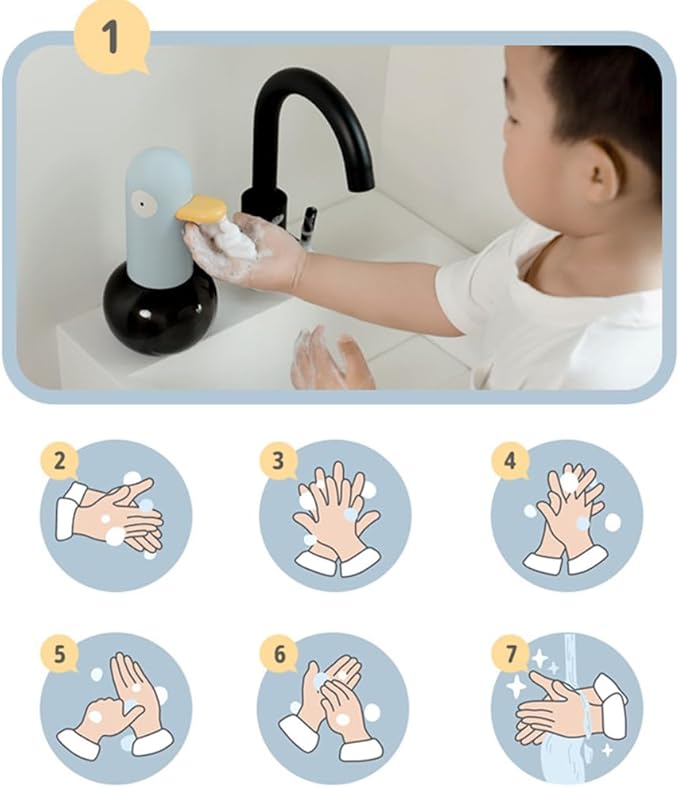 1

2

3

4

5

6

7