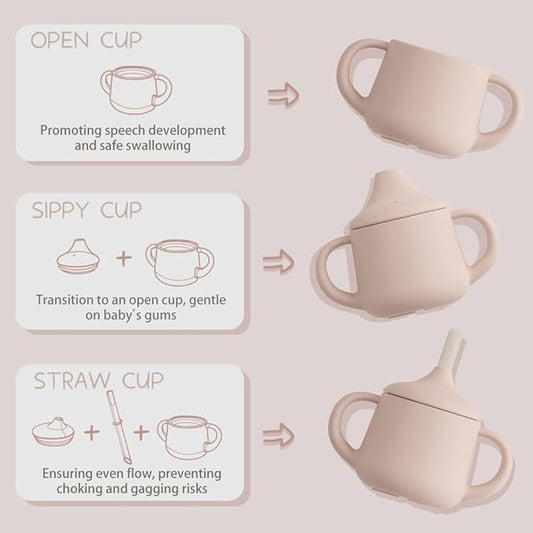 OPEN CUP

Promoting speech development and safe swallowing

SIPPY CUP

+

Transition to an open cup, gentle on baby's gums

STRAW CUP

+ +

Ensuring even flow, preventing choking and gagging risks